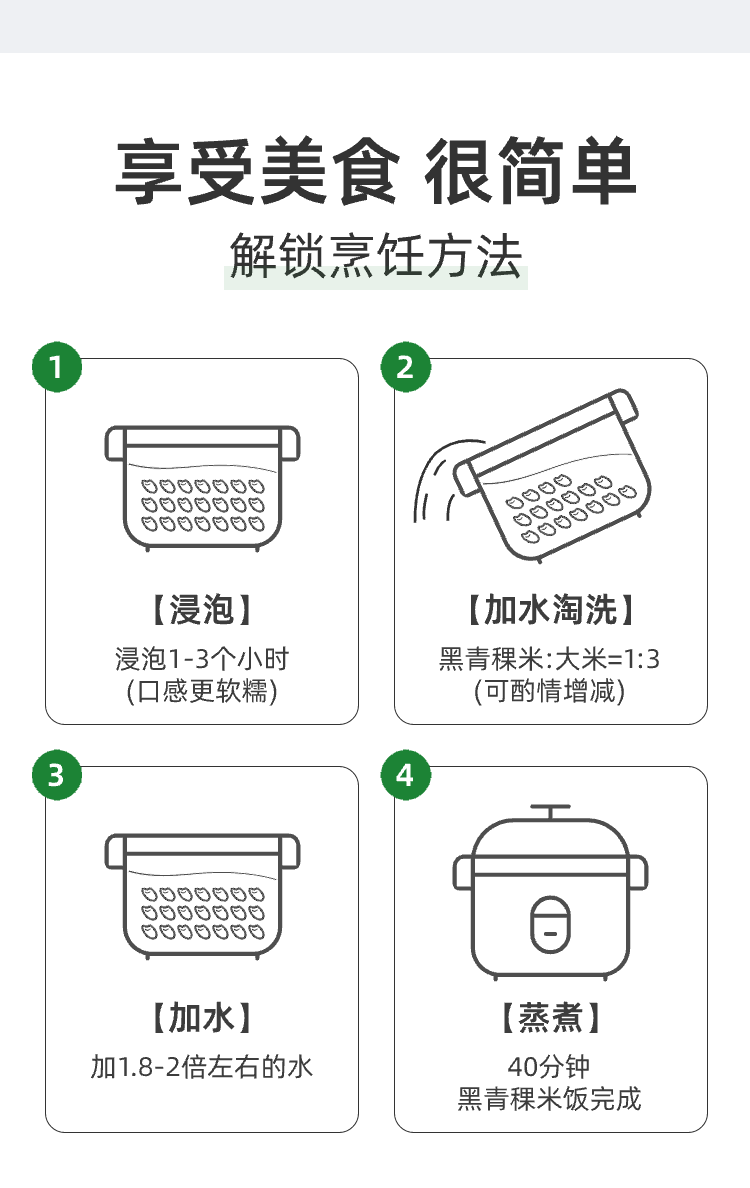 享受美食 很简单

解锁烹饪方法

1

【浸泡】

浸泡1-3个小时
(口感更软糯)

2

【加水淘洗】

黑青稞米:大米=1:3
(可酌情增减)

3

【加水】

加1.8-2倍左右的水

4

【蒸煮】

40分钟
黑青稞米饭完成