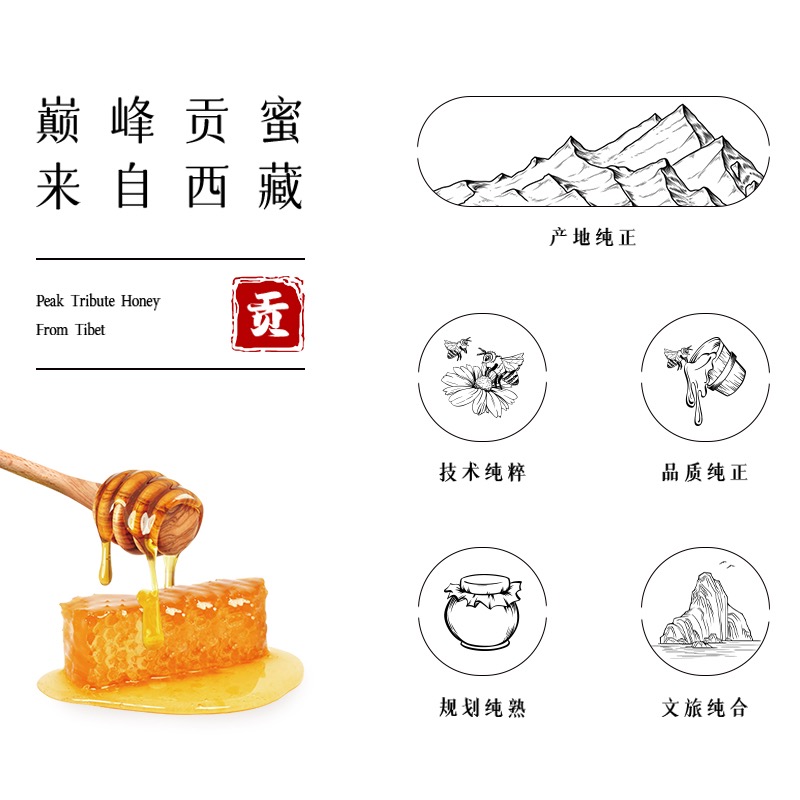 巅峰贡蜜
来自西藏

Peak Tribute Honey
From Tibet

贡

产地纯正

技术纯粹

品质纯正

规划纯熟

文旅纯合