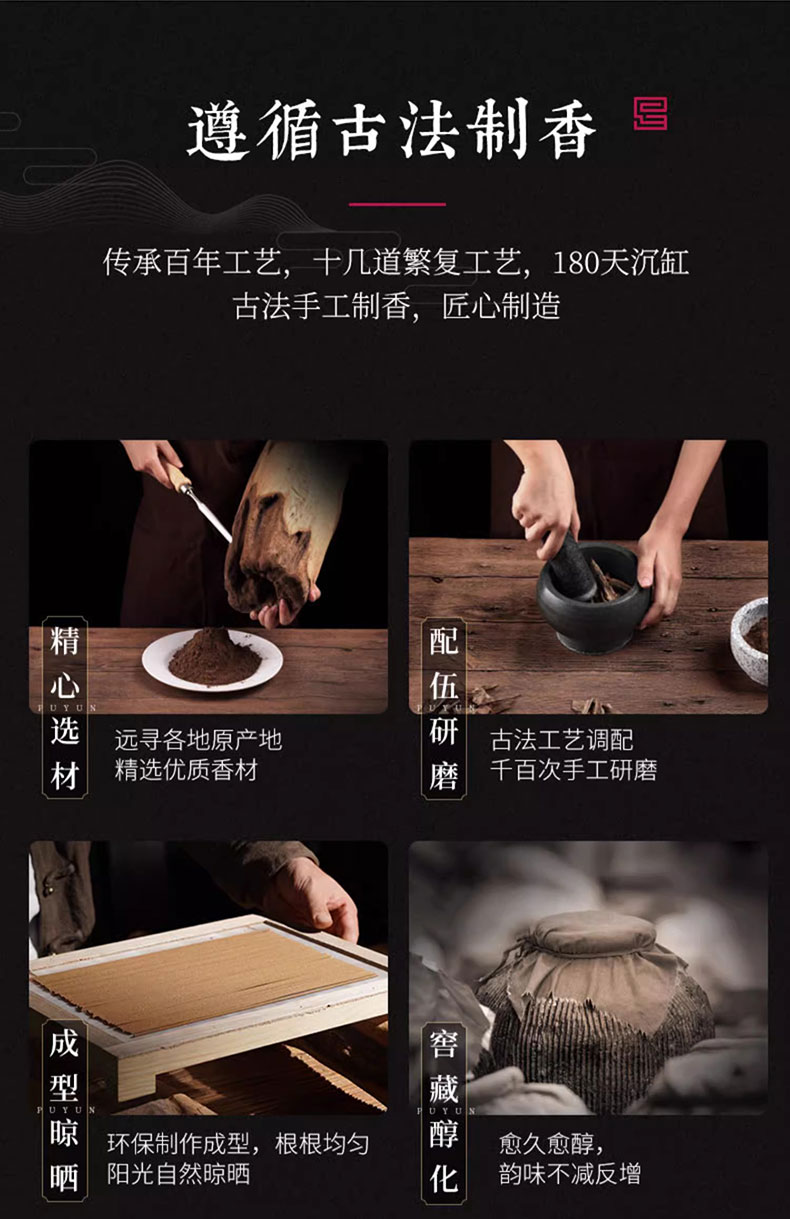 遵循古法制香

传承百年工艺，十几道繁复工艺，180天沉缸
古法手工制香，匠心制造

精心选材
FUYUN
远寻各地原产地
精选优质香材

配伍研磨
FUYUN
古法工艺调配
千百次手工研磨

成型晾晒
FUYUN
环保制作成型，根根均匀
阳光自然晾晒

窖藏醇化
FUYUN
愈久愈醇，
韵味不减反增